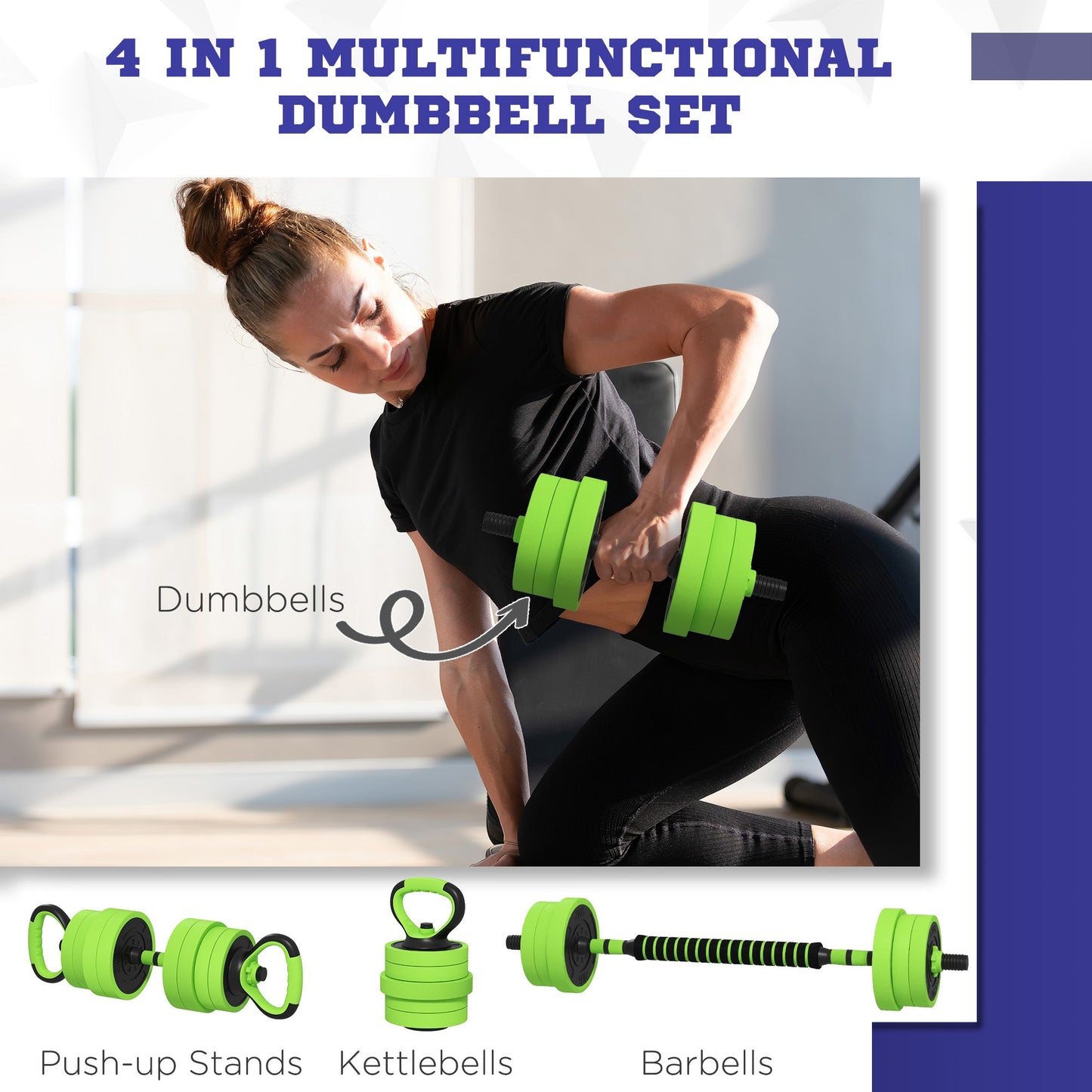 4 IN 1 MULTIFUNCTIONAL DUMBBELL SET

Dumbbells

Push-up Stands

Kettlebells

Barbells