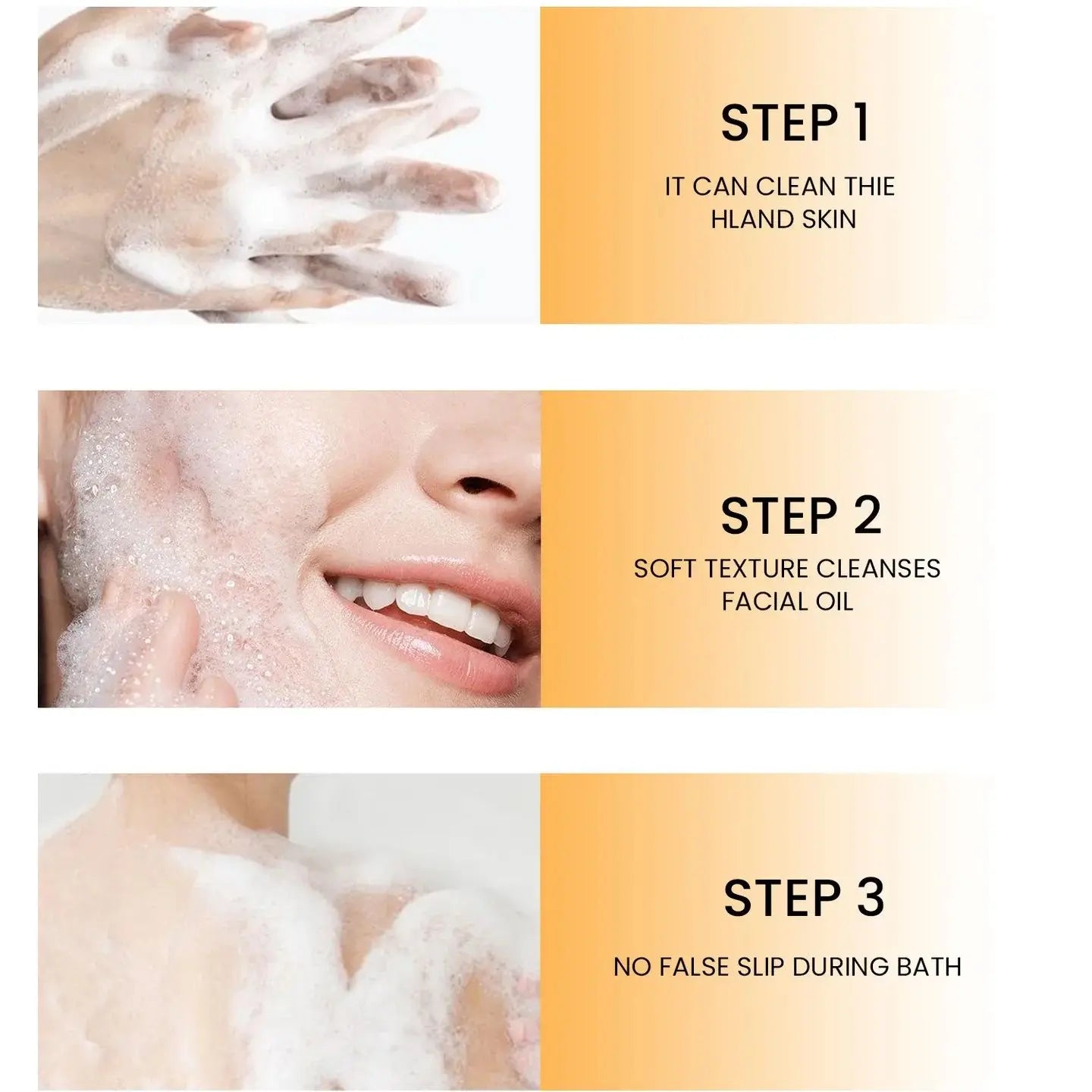 STEP 1

IT CAN CLEAN THIE HLAND SKIN

STEP 2

SOFT TEXTURE CLEANSES FACIAL OIL

STEP 3

NO FALSE SLIP DURING BATH