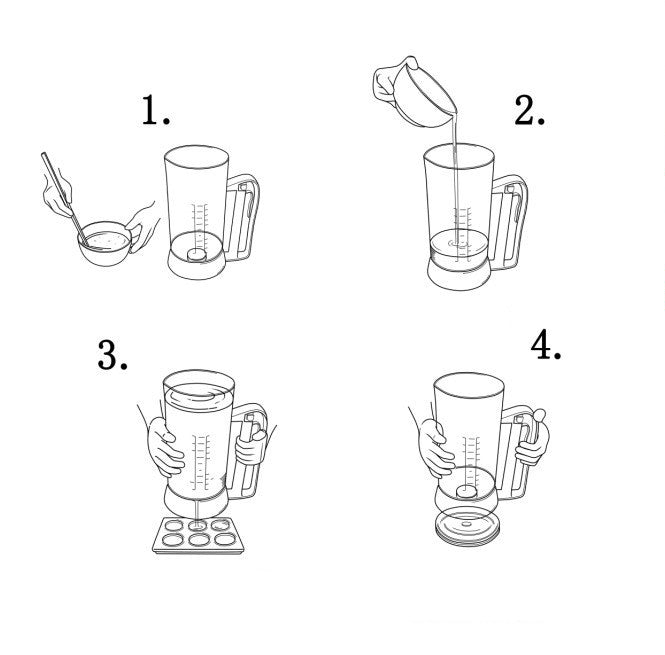 1.

2.

3.

4.