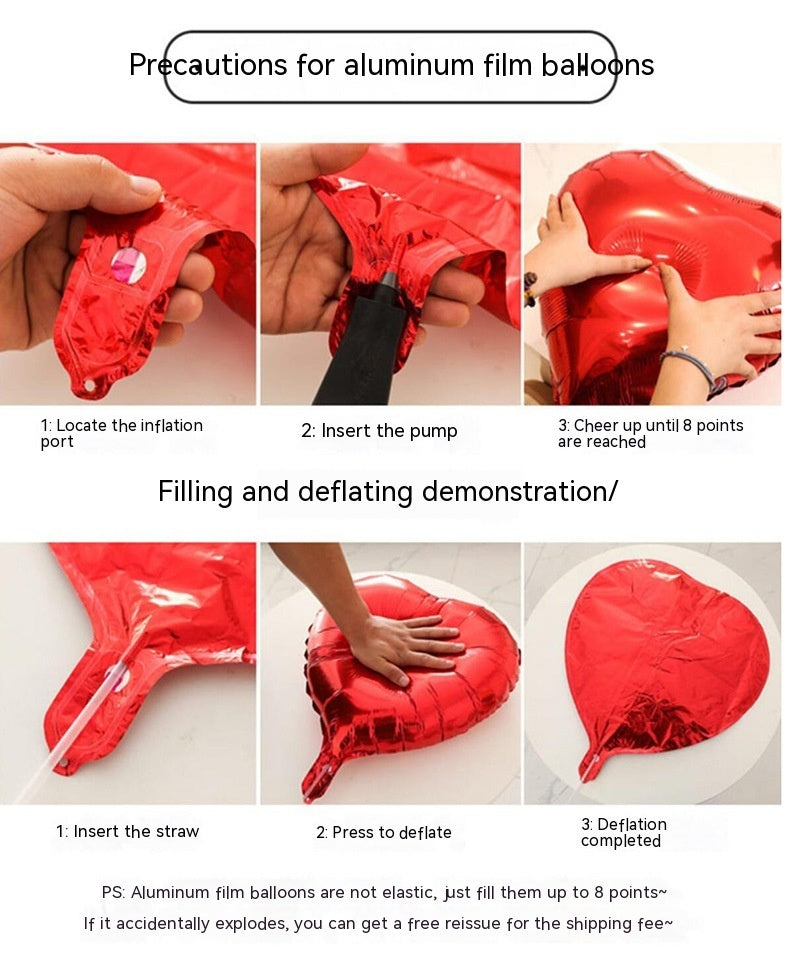 Precautions for aluminum film balloons

1: Locate the inflation port

2: Insert the pump

3: Cheer up until 8 points are reached

Filling and deflating demonstration/

1: Insert the straw

2: Press to deflate

3: Deflation completed

PS: Aluminum film balloons are not elastic, just fill them up to 8 points~

If it accidentally explodes, you can get a free reissue for the shipping fee~