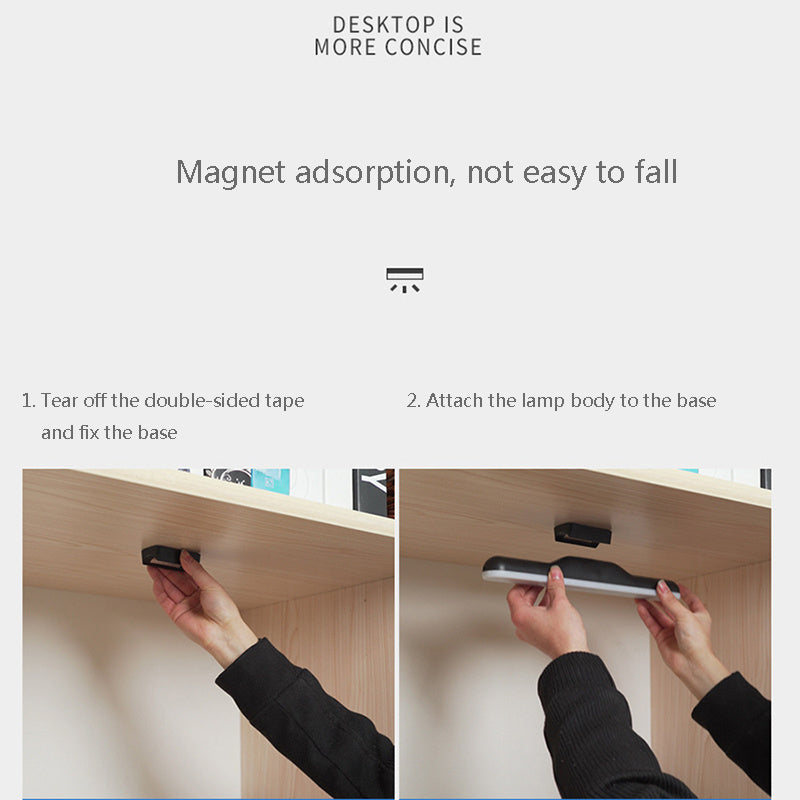 DESKTOP IS
MORE CONCISE

Magnet adsorption, not easy to fall

1. Tear off the double-sided tape and fix the base

2. Attach the lamp body to the base